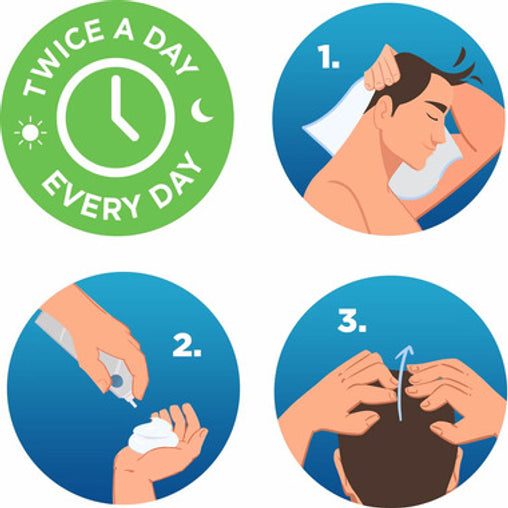 TWICE A DAY
EVERY DAY

1.

2.

3.